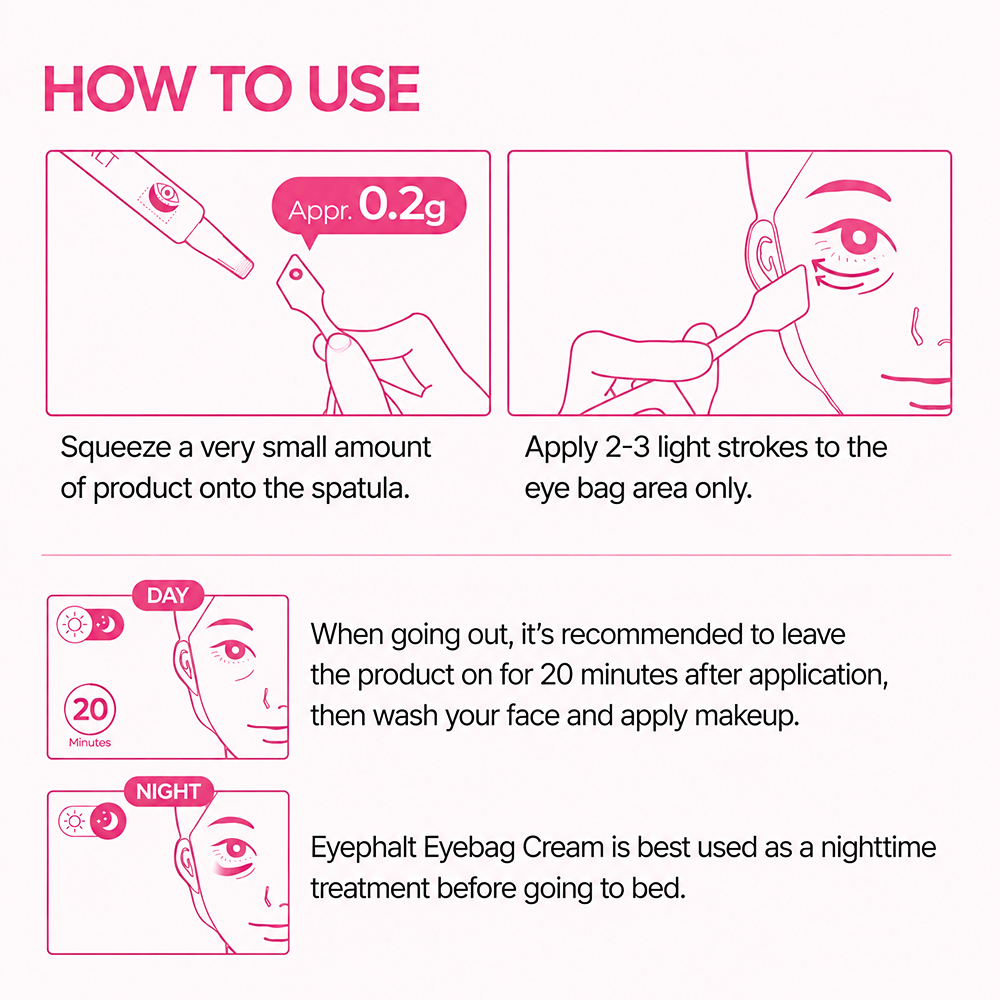 HOW TO USE

Appr. 0.2g

Squeeze a very small amount of product onto the spatula.

Apply 2-3 light strokes to the eye bag area only.

DAY

20 Minutes

When going out, it's recommended to leave the product on for 20 minutes after application, then wash your face and apply makeup.

NIGHT

Eyephalt Eyebag Cream is best used as a nighttime treatment before going to bed.